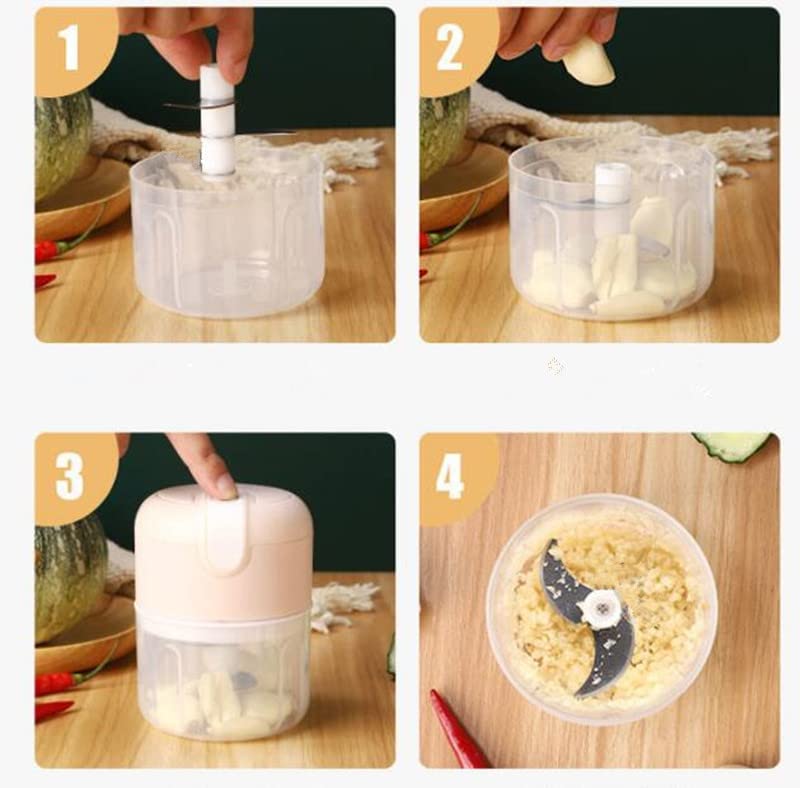 1

2

3

4