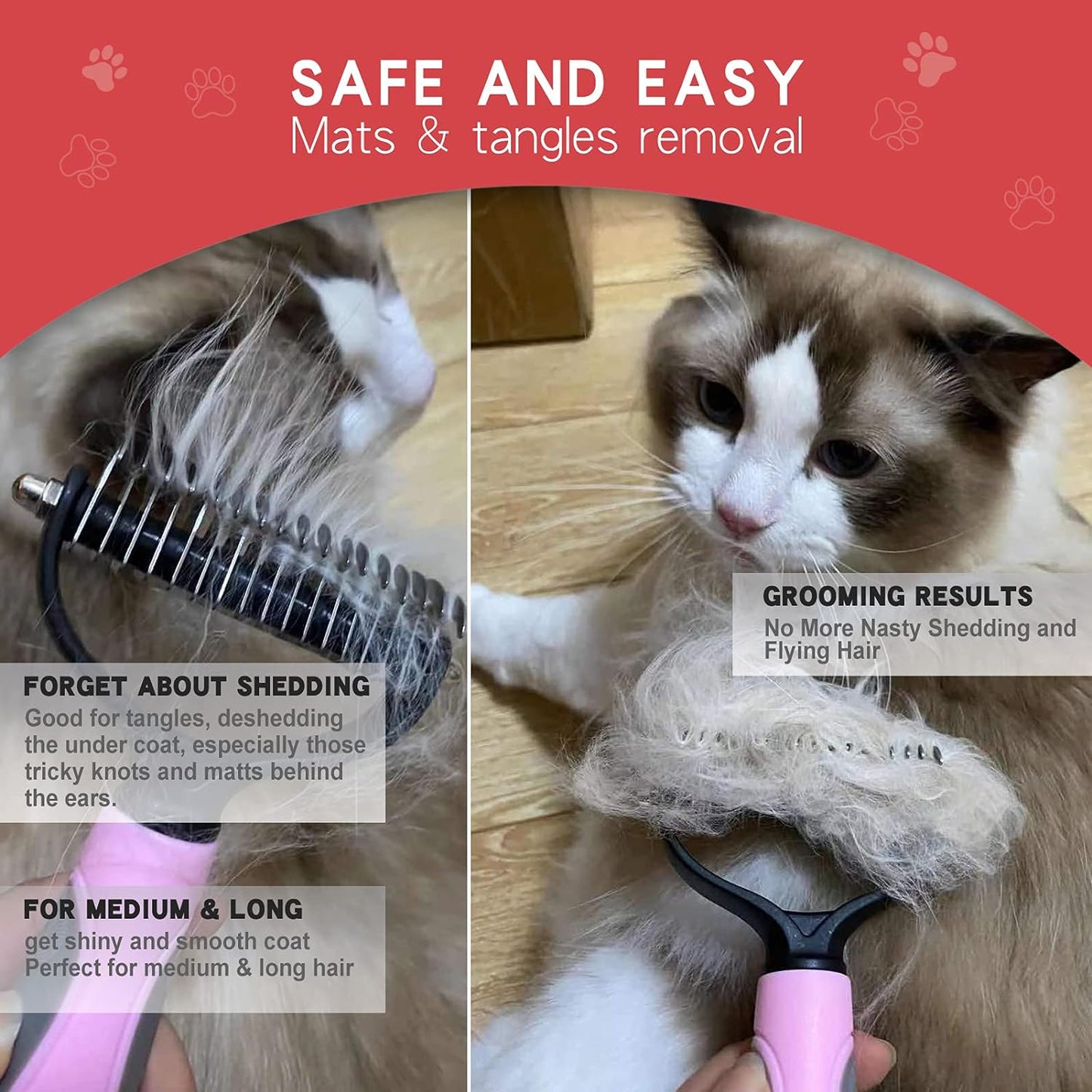 SAFE AND EASY
Mats & tangles removal

FORGET ABOUT SHEDDING
Good for tangles, deshedding the under coat, especially those tricky knots and matts behind the ears.

FOR MEDIUM & LONG
get shiny and smooth coat
Perfect for medium & long hair

GROOMING RESULTS
No More Nasty Shedding and Flying Hair