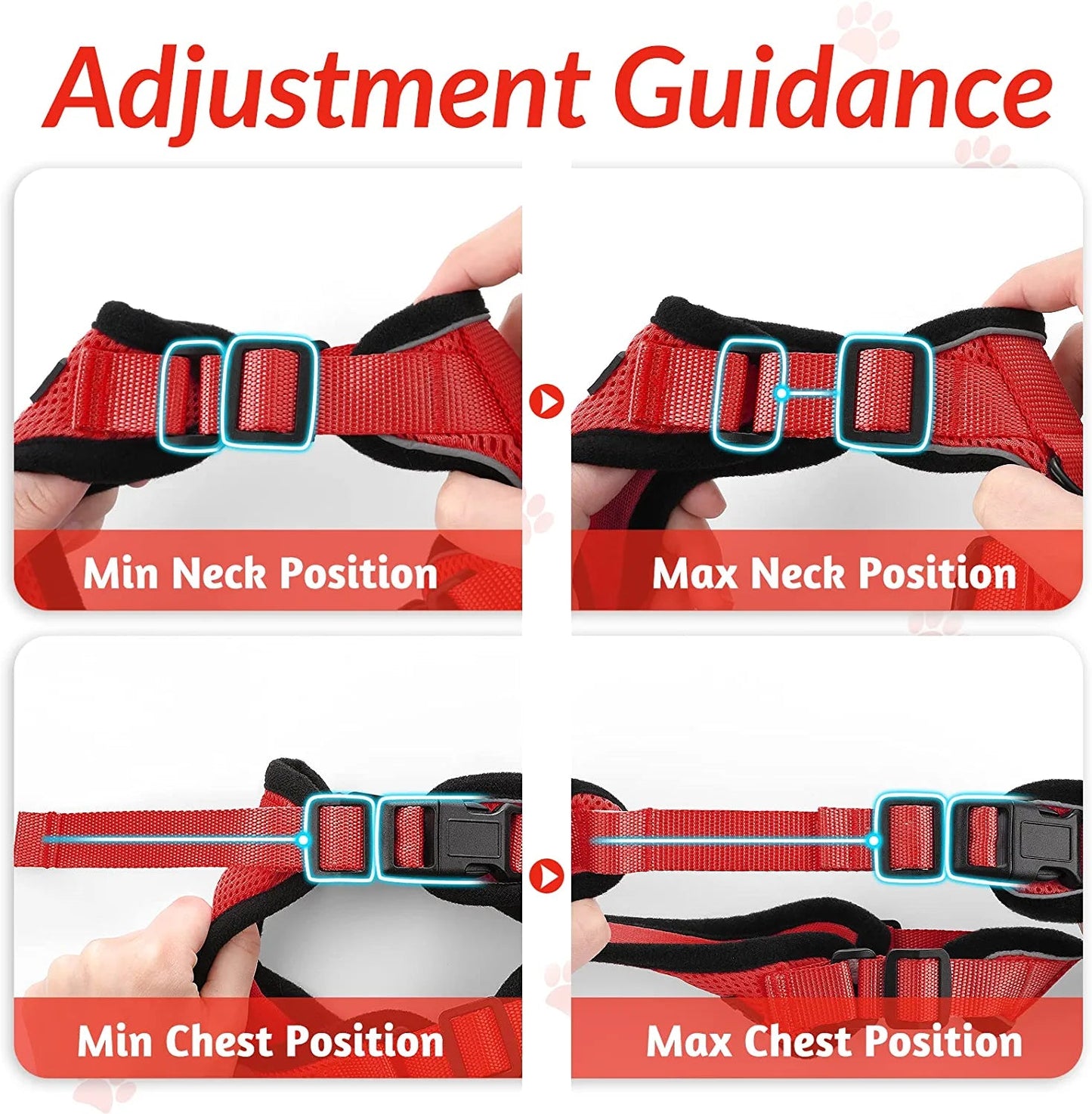 Adjustment Guidance

Min Neck Position

Max Neck Position

Min Chest Position

Max Chest Position