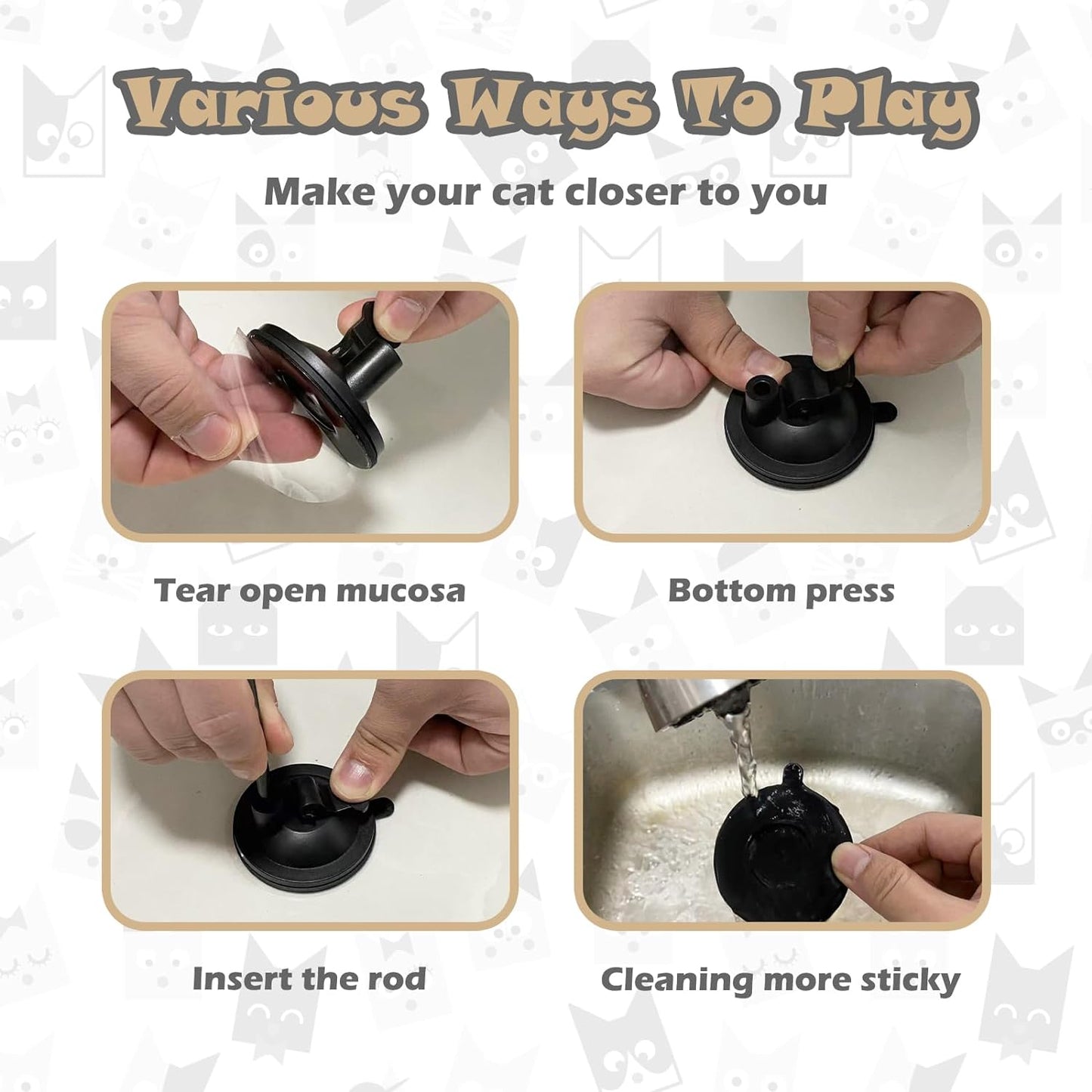 Various Ways To Play

Make your cat closer to you

Tear open mucosa

Bottom press

Insert the rod

Cleaning more sticky