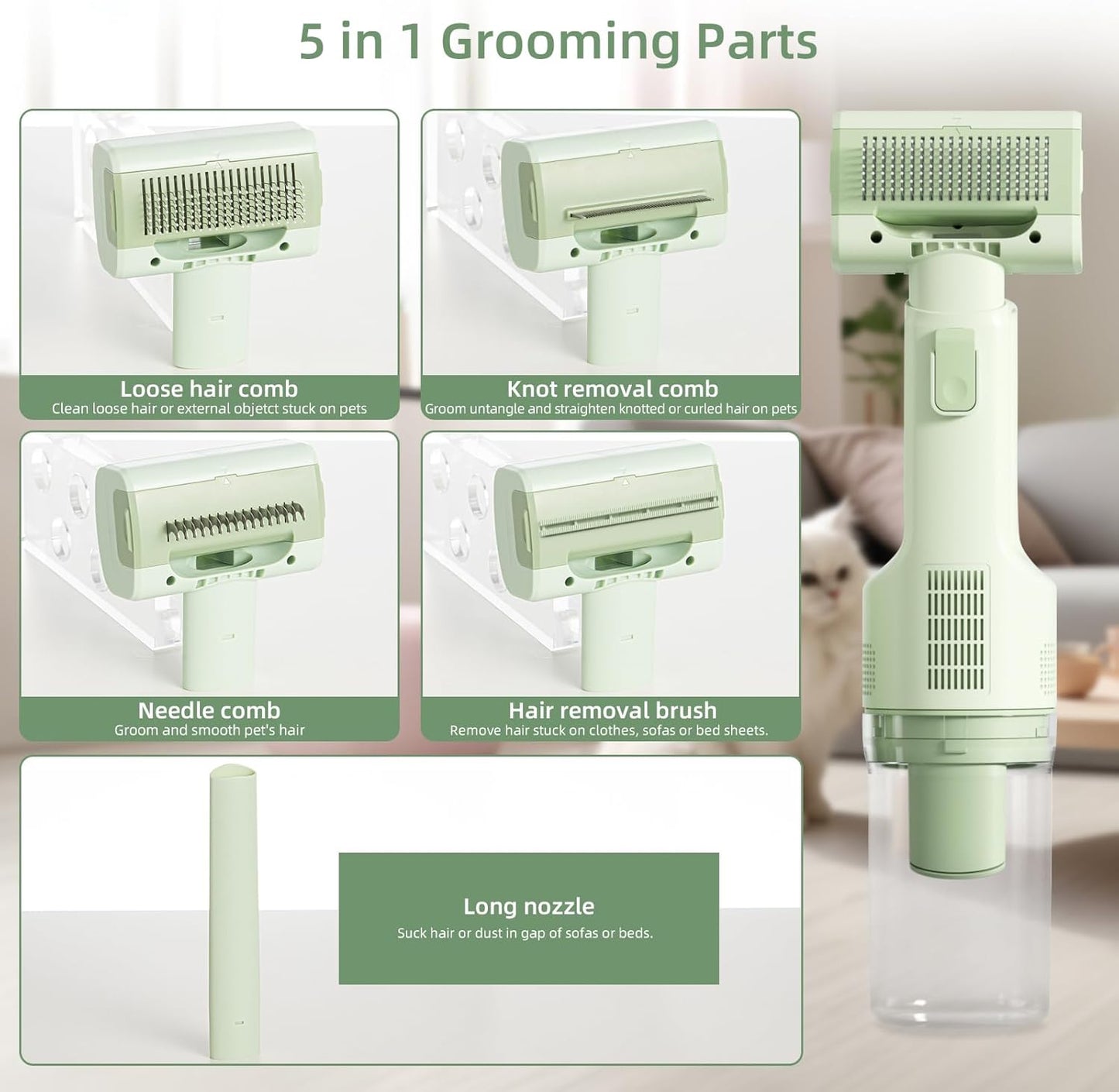 5 in 1 Grooming Parts

Loose hair comb
Clean loose hair or external objetct stuck on pets

Knot removal comb
Groom untangle and straighten knotted or curled hair on pets

Needle comb
Groom and smooth pet's hair

Hair removal brush
Remove hair stuck on clothes, sofas or bed sheets.

Long nozzle
Suck hair or dust in gap of sofas or beds.