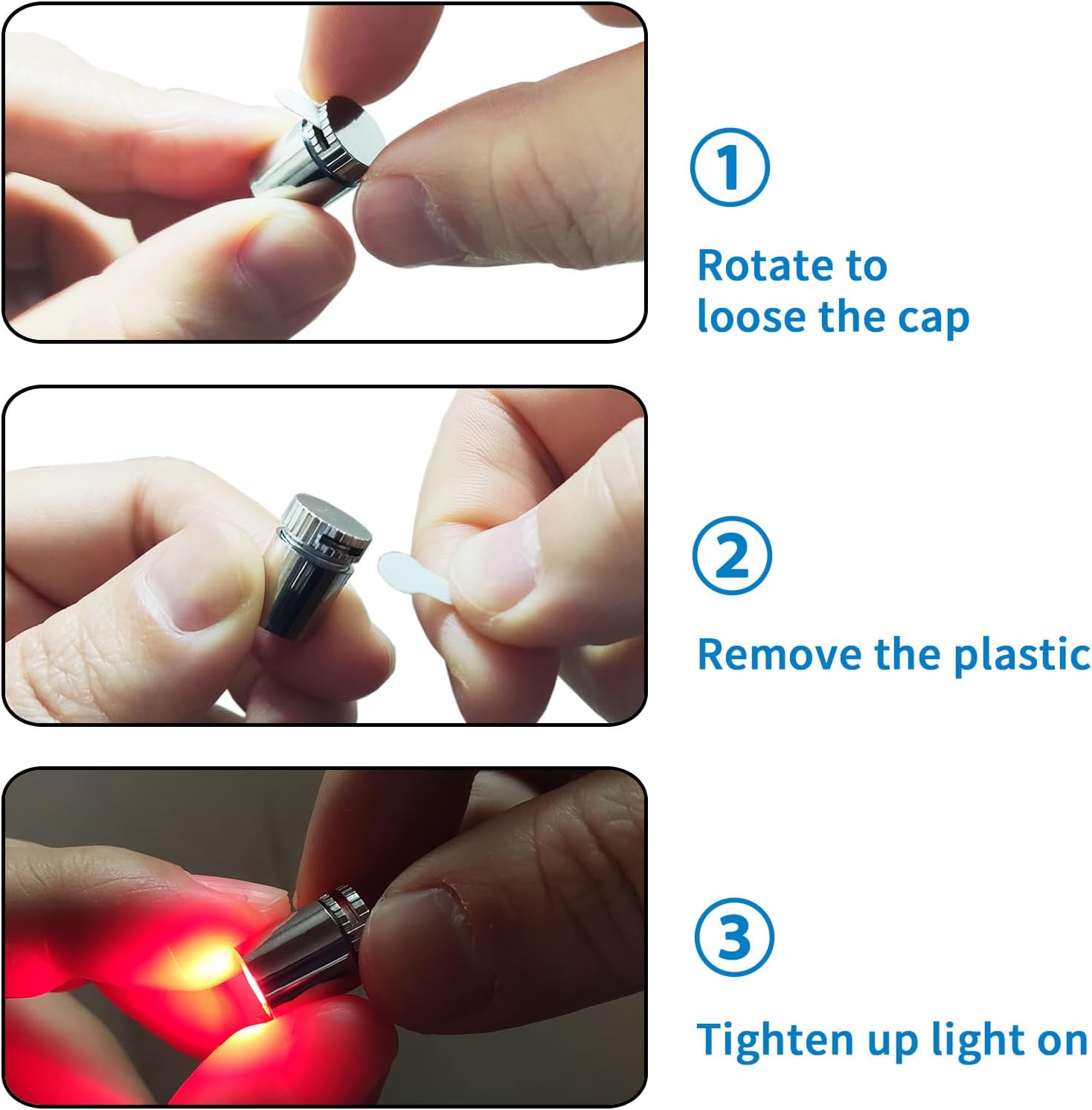 ①

Rotate to loose the cap

②

Remove the plastic

③

Tighten up light on