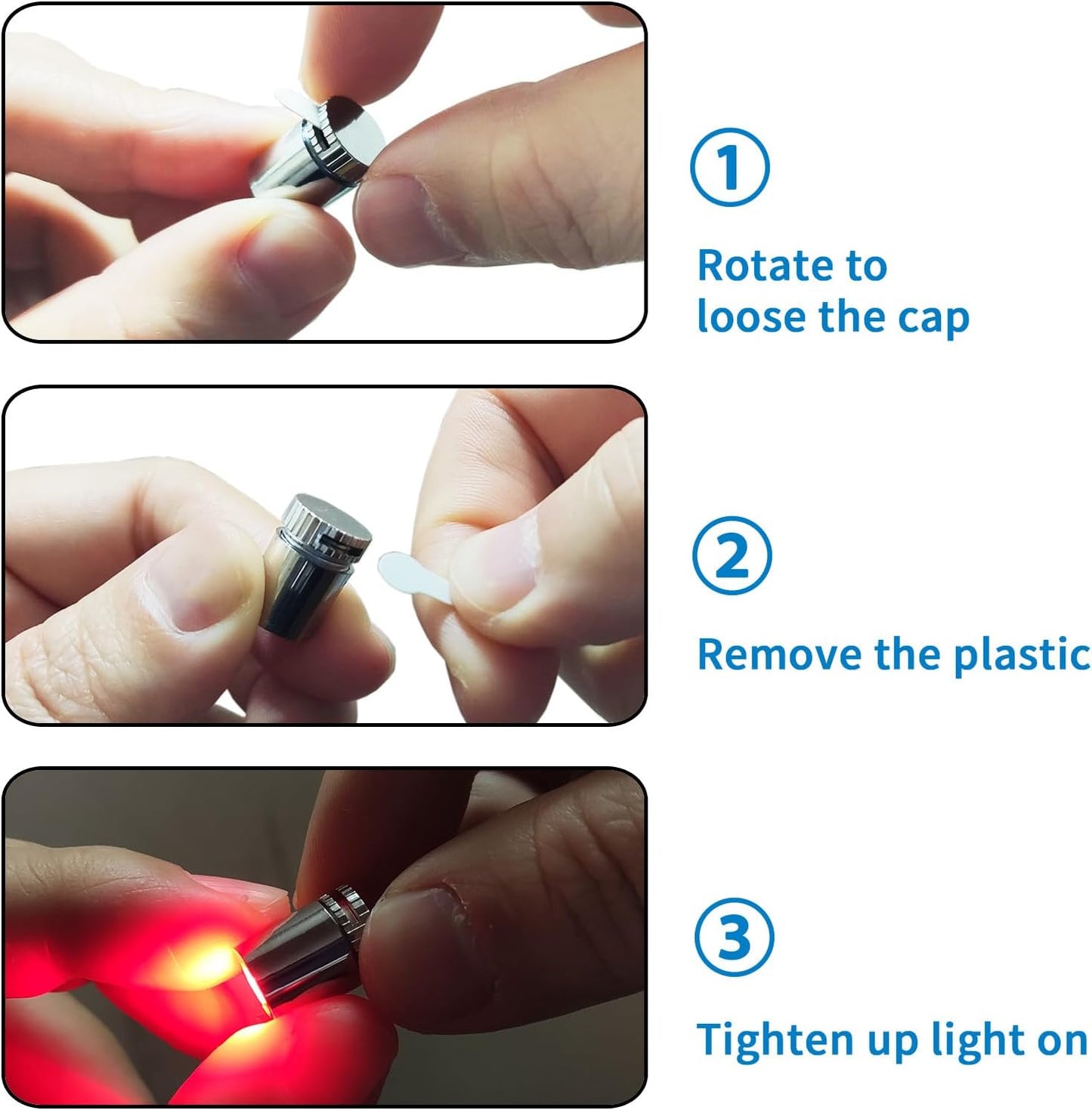 ①

Rotate to loose the cap

②

Remove the plastic

③

Tighten up light on