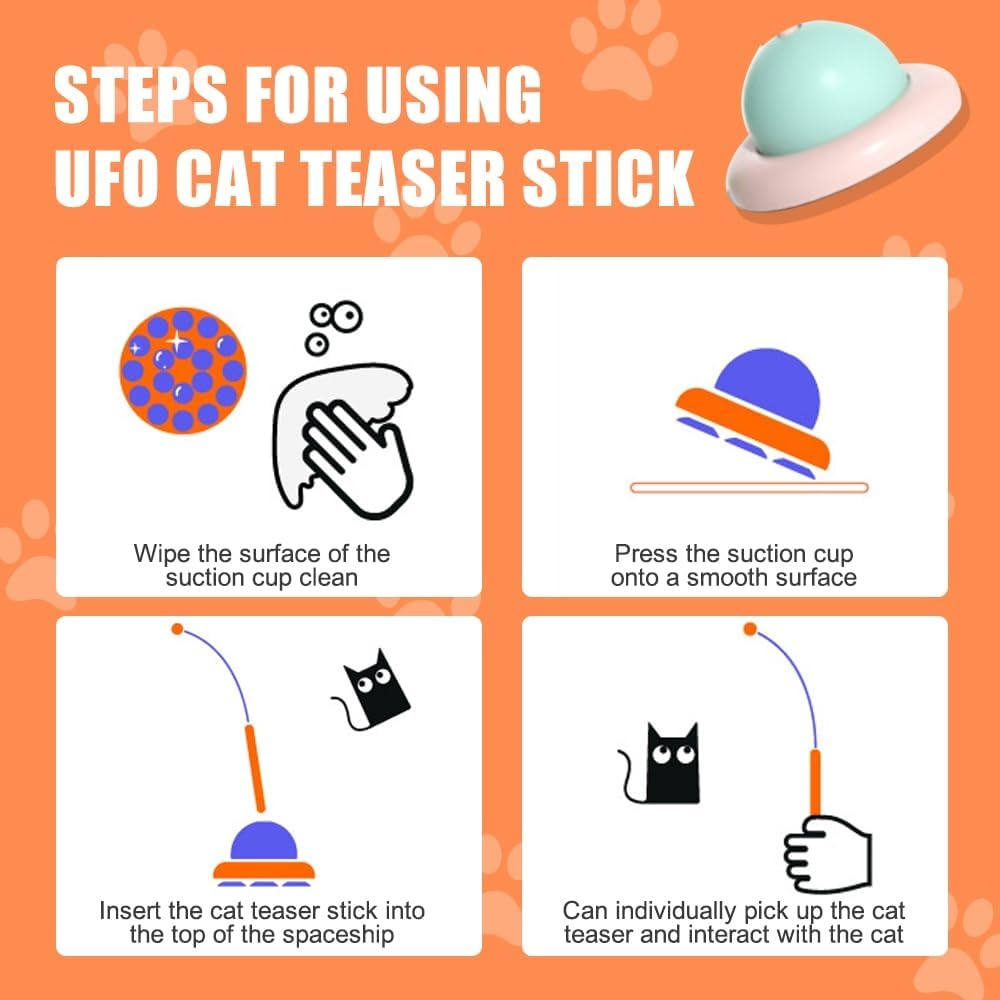 STEPS FOR USING UFO CAT TEASER STICK

Wipe the surface of the suction cup clean

Press the suction cup onto a smooth surface

Insert the cat teaser stick into the top of the spaceship

Can individually pick up the cat teaser and interact with the cat