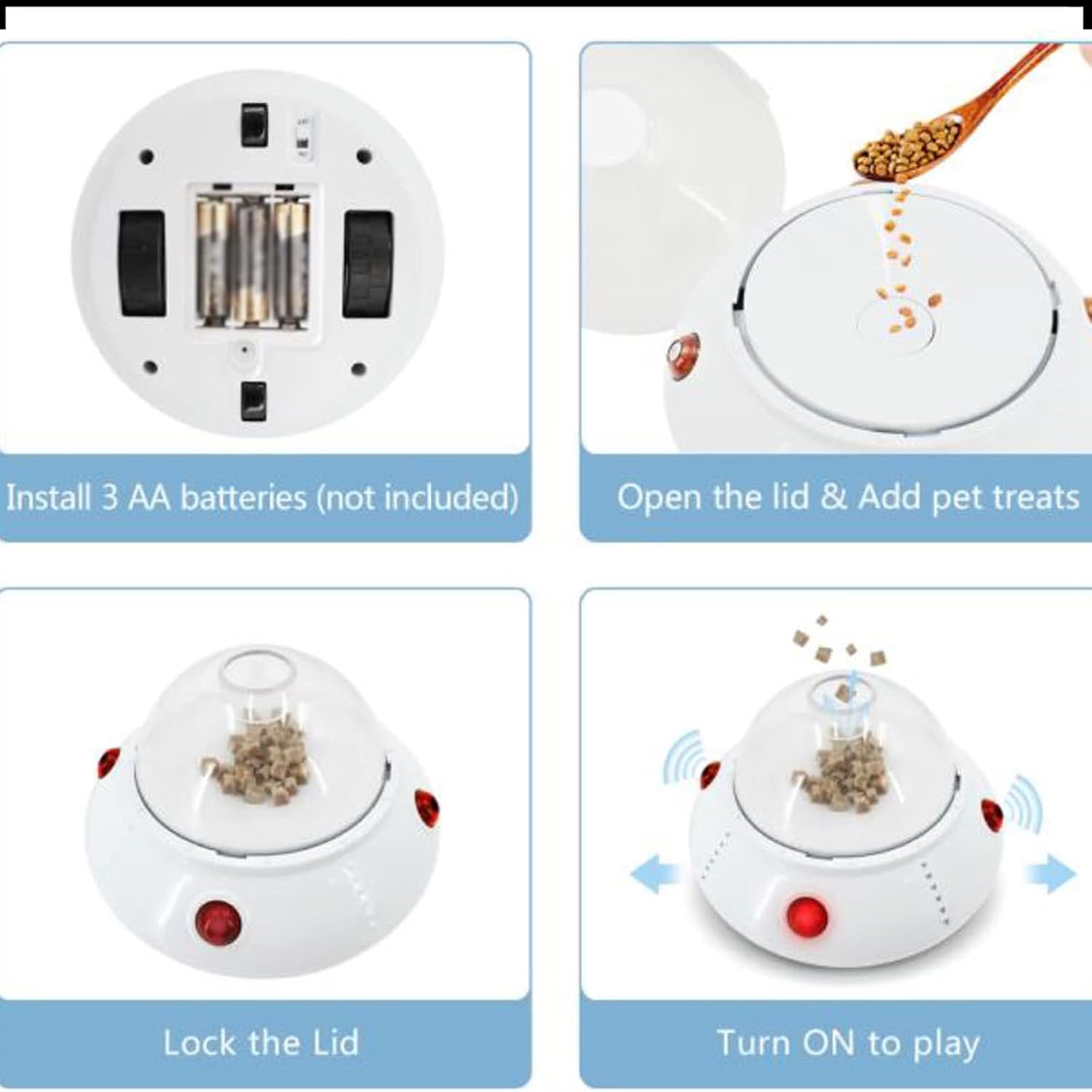 Install 3 AA batteries (not included)

Open the lid & Add pet treats

Lock the Lid

Turn ON to play