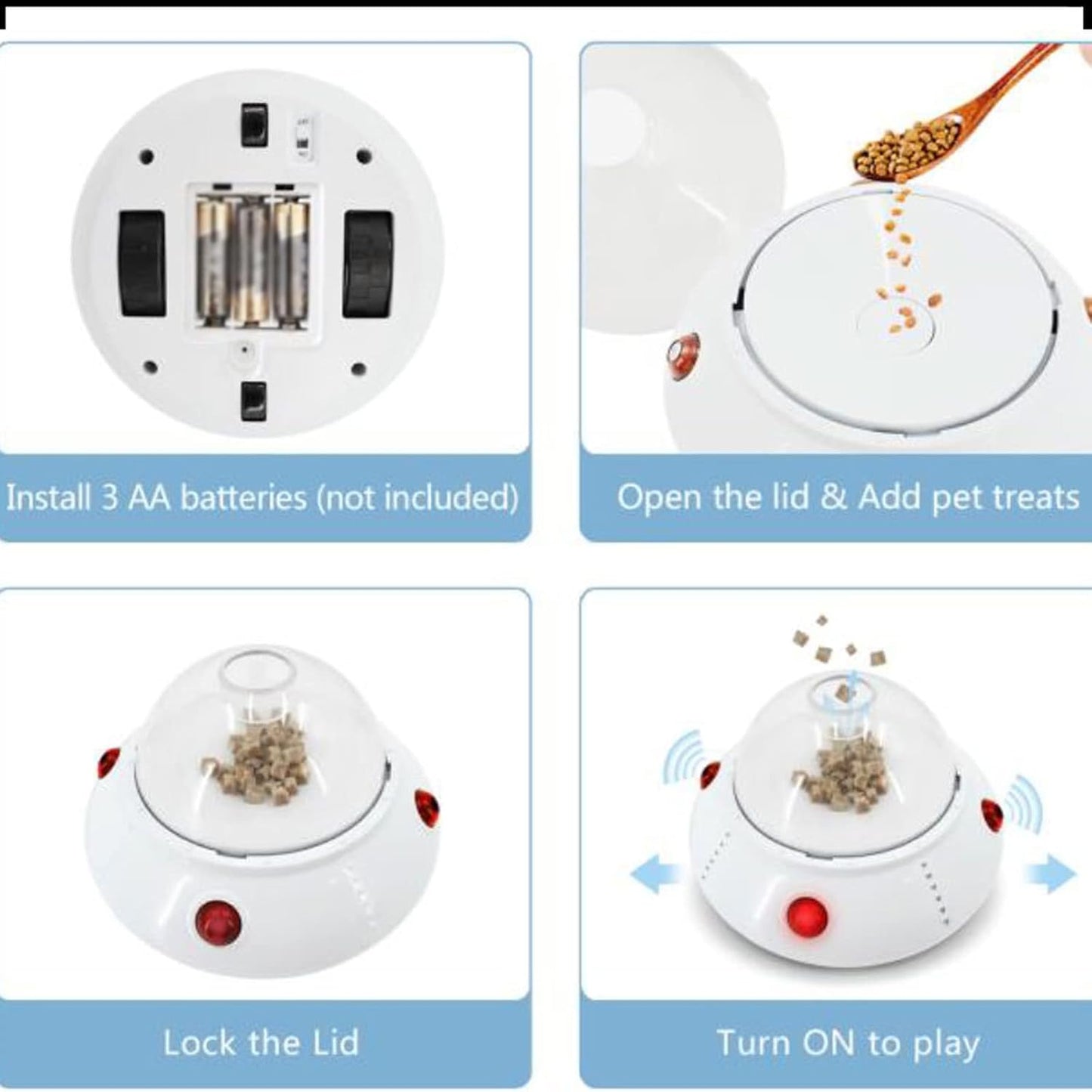 Install 3 AA batteries (not included)

Open the lid & Add pet treats

Lock the Lid

Turn ON to play