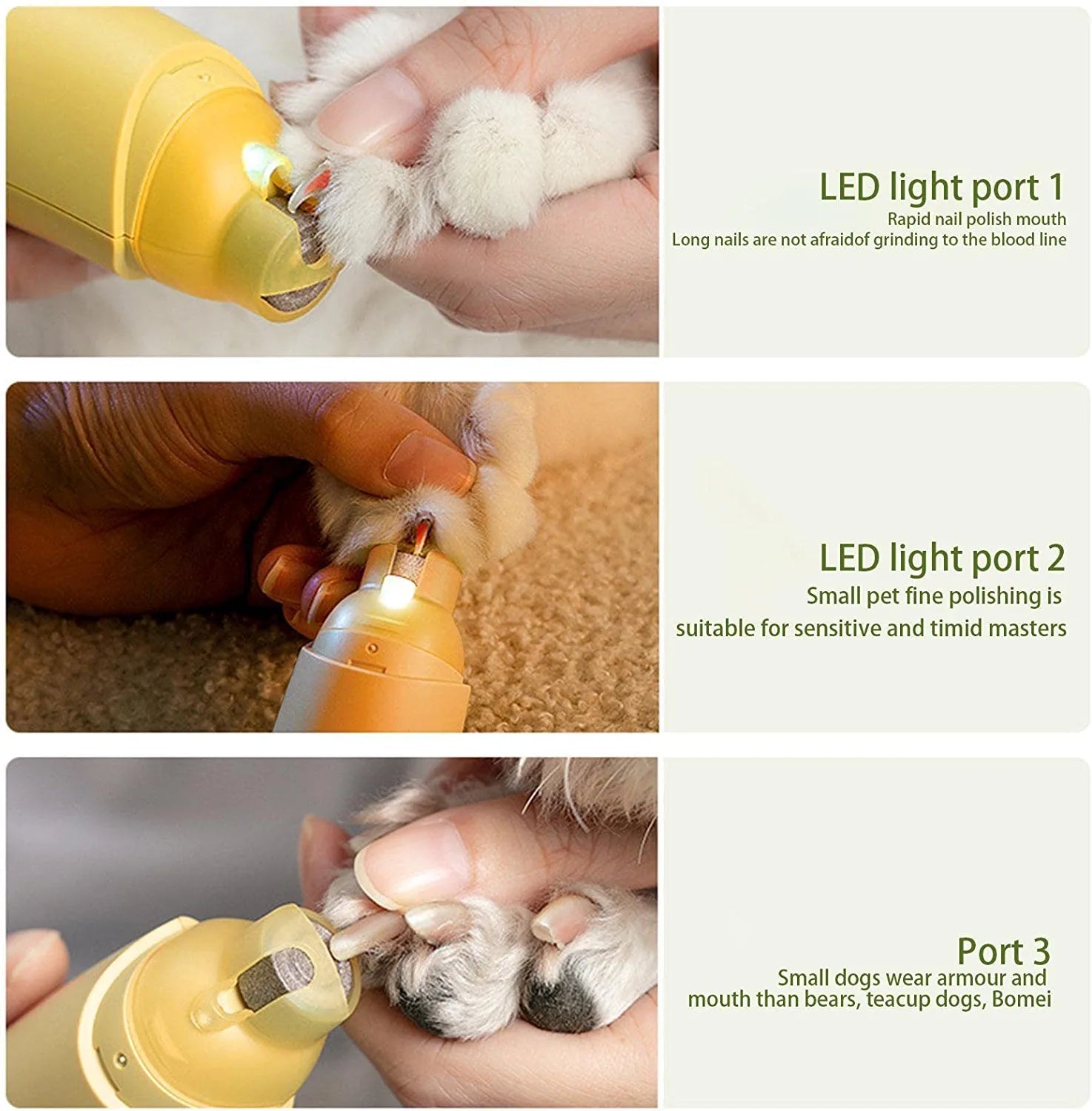 LED light port 1
Rapid nail polish mouth
Long nails are not afraidof grinding to the blood line

LED light port 2
Small pet fine polishing is
suitable for sensitive and timid masters

Port 3
Small dogs wear armour and
mouth than bears, teacup dogs, Bomei