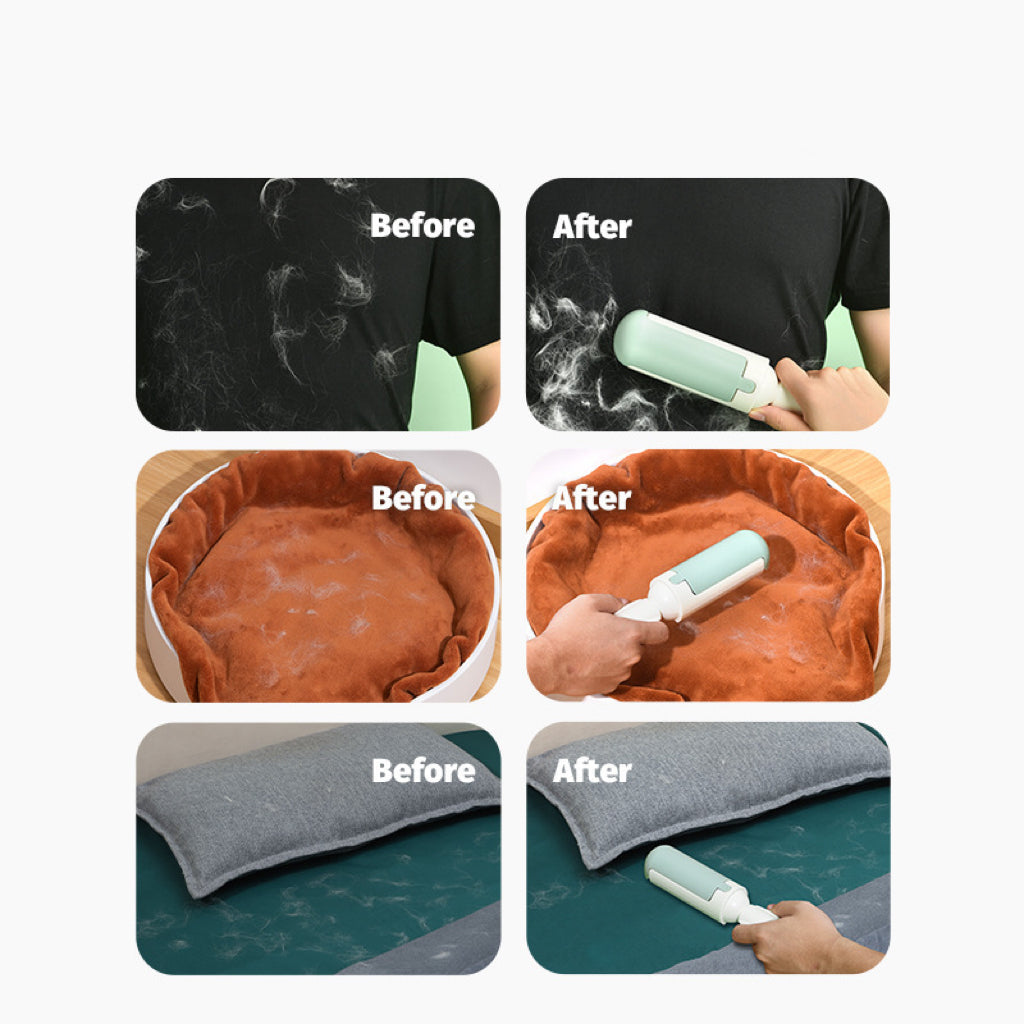 Before

After

Before

After

Before

After